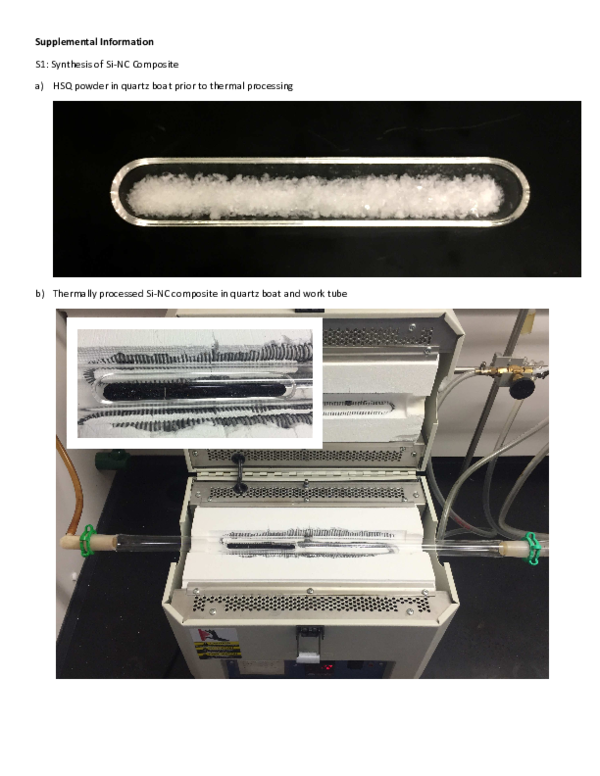 **Supplemental Information**

S1: Synthesis of Si-NC Composite

a) HSQ powder in quartz boat prior to thermal processing

b) Thermally processed Si-NC composite in quartz boat and work tube