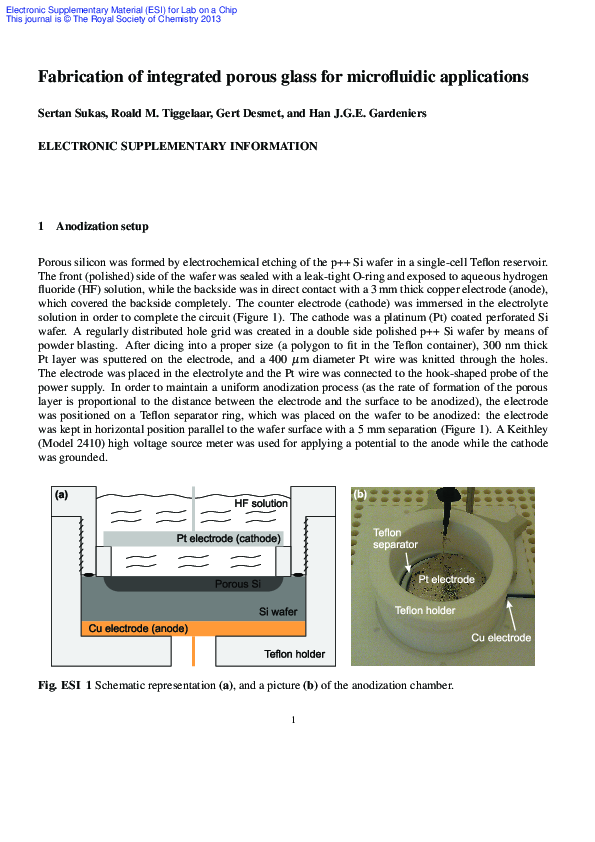 Electronic Supplementary Material (ESI) for Lab on a Chip
This journal is © The Royal Society of Chemistry 2013

Fabrication of integrated porous glass for microfluidic applications

Sertan Sukas, Roald M. Tiggelaar, Gert Desmet, and Han J.G.E. Gardeniers

ELECTRONIC SUPPLEMENTARY INFORMATION

1 Anodization setup

Porous silicon was formed by electrochemical etching of the p++ Si wafer in a single-cell Teflon reservoir. The front (polished) side of the wafer was sealed with a leak-tight O-ring and exposed to aqueous hydrogen fluoride (HF) solution, while the backside was in direct contact with a 3 mm thick copper electrode (anode), which covered the backside completely. The counter electrode (cathode) was immersed in the electrolyte solution in order to complete the circuit (Figure 1). The cathode was a platinum (Pt) coated perforated Si wafer. A regularly distributed hole grid was created in a double side polished p++ Si wafer by means of powder blasting. After dicing into a proper size (a polygon to fit in the Teflon container), 300 nm thick Pt layer was sputtered on the electrode, and a 400 $\mu$m diameter Pt wire was knitted through the holes. The electrode was placed in the electrolyte and the Pt wire was connected to the hook-shaped probe of the power supply. In order to maintain a uniform anodization process (as the rate of formation of the porous layer is proportional to the distance between the electrode and the surface to be anodized), the electrode was positioned on a Teflon separator ring, which was placed on the wafer to be anodized: the electrode was kept in horizontal position parallel to the wafer surface with a 5 mm separation (Figure 1). A Keithley (Model 2410) high voltage source meter was used for applying a potential to the anode while the cathode was grounded.

(a)
HF solution
Pt electrode (cathode)
Porous Si
Si wafer
Cu electrode (anode)
Teflon holder

(b)
Teflon separator
Pt electrode
Teflon holder
Cu electrode

Fig. ESI 1 Schematic representation (a), and a picture (b) of the anodization chamber.

1