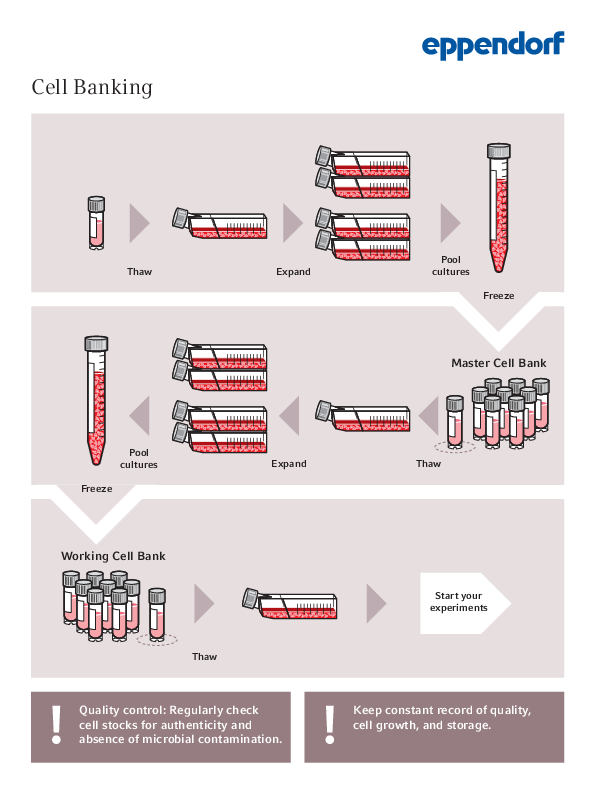 eppendorf

Cell Banking

Thaw

Expand

Pool cultures

Freeze

Master Cell Bank

Thaw

Expand

Pool cultures

Freeze

Working Cell Bank

Thaw

Start your experiments

!

Quality control: Regularly check cell stocks for authenticity and absence of microbial contamination.

!

Keep constant record of quality, cell growth, and storage.