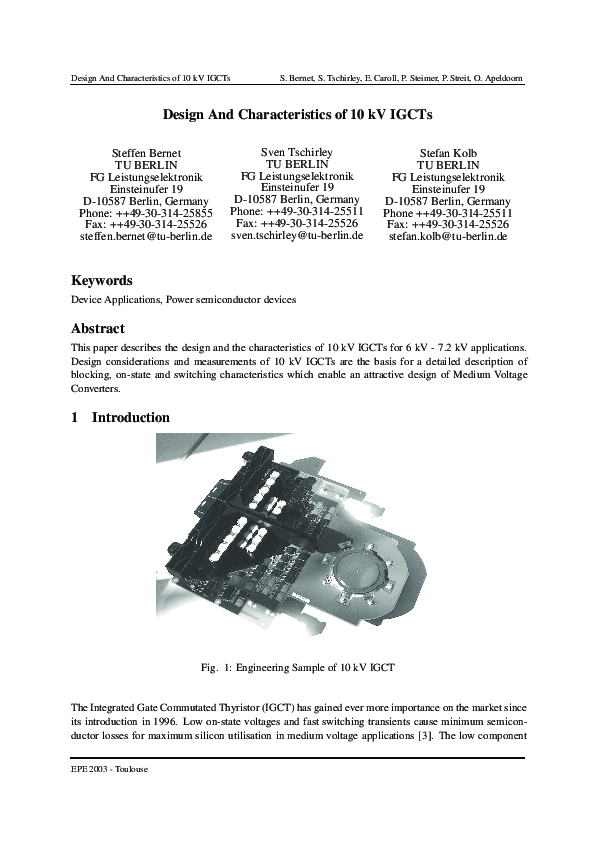 Design And Characteristics of 10 kV IGCTs S. Bernet, S. Tschirley, E. Caroll, P. Steimer, P. Streit, O. Apeldoorn

Design And Characteristics of 10 kV IGCTs

Steffen Bernet
TU BERLIN
FG Leistungselektronik
Einsteinufer 19
D-10587 Berlin, Germany
Phone: ++49-30-314-25855
Fax: ++49-30-314-25526
steffen.bernet@tu-berlin.de

Sven Tschirley
TU BERLIN
FG Leistungselektronik
Einsteinufer 19
D-10587 Berlin, Germany
Phone: ++49-30-314-25511
Fax: ++49-30-314-25526
sven.tschirley@tu-berlin.de

Stefan Kolb
TU BERLIN
FG Leistungselektronik
Einsteinufer 19
D-10587 Berlin, Germany
Phone ++49-30-314-25511
Fax: ++49-30-314-25526
stefan.kolb@tu-berlin.de

Keywords

Device Applications, Power semiconductor devices

Abstract

This paper describes the design and the characteristics of 10 kV IGCTs for 6 kV - 7.2 kV applications. Design considerations and measurements of 10 kV IGCTs are the basis for a detailed description of blocking, on-state and switching characteristics which enable an attractive design of Medium Voltage Converters.

1 Introduction

Fig. 1: Engineering Sample of 10 kV IGCT

The Integrated Gate Commutated Thyristor (IGCT) has gained ever more importance on the market since its introduction in 1996. Low on-state voltages and fast switching transients cause minimum semiconductor losses for maximum silicon utilisation in medium voltage applications [3]. The low component

EPE 2003 - Toulouse