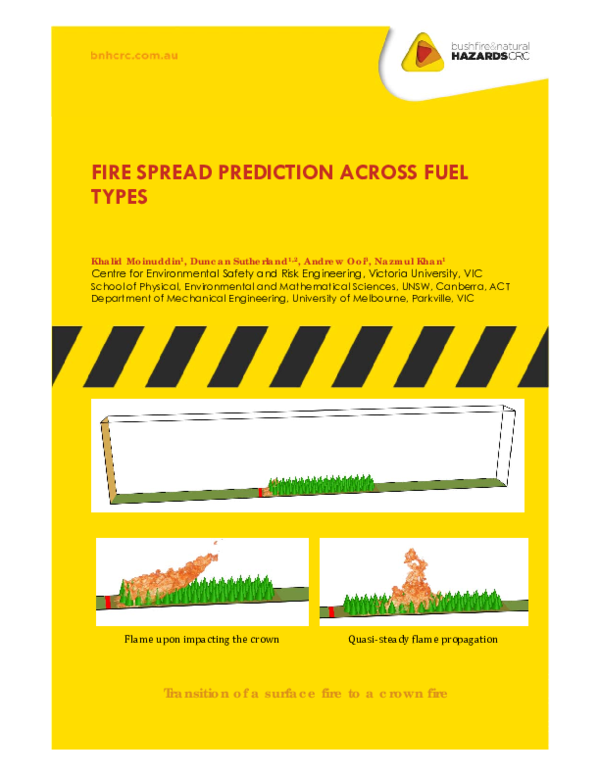 bnhcrc.com.au

bushfire&natural HAZARDSCRC

FIRE SPREAD PREDICTION ACROSS FUEL TYPES

Khalid Moinuddin$^1$, Duncan Sutherland$^{1,2}$, Andrew Ooi$^3$, Nazmul Khan$^1$
Centre for Environmental Safety and Risk Engineering, Victoria University, VIC
School of Physical, Environmental and Mathematical Sciences, UNSW, Canberra, ACT
Department of Mechanical Engineering, University of Melbourne, Parkville, VIC

Flame upon impacting the crown

Quasi-steady flame propagation

Transition of a surface fire to a crown fire