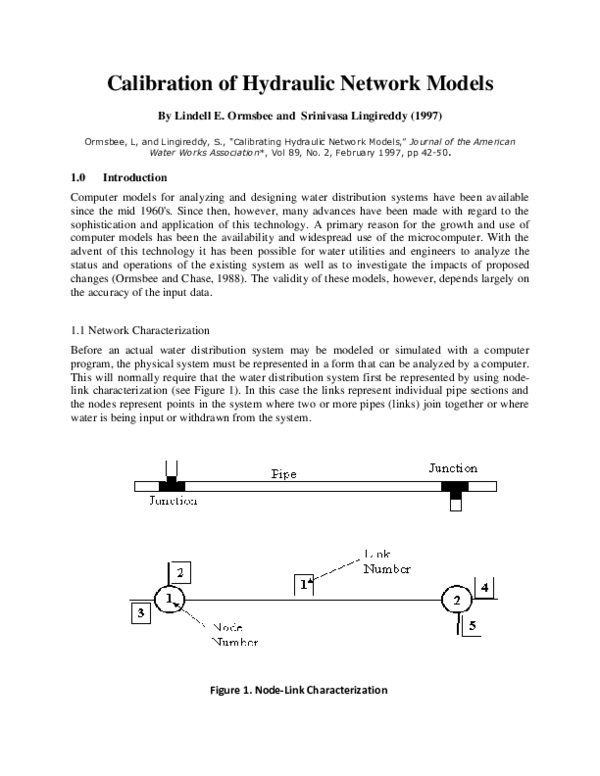 Calibration of Hydraulic Network Models

By Lindell E. Ormsbee and Srinivasa Lingireddy (1997)

Ormsbee, L, and Lingireddy, S., "Calibrating Hydraulic Network Models," Journal of the American Water Works Association*, Vol 89, No. 2, February 1997, pp 42-50.

1.0 Introduction

Computer models for analyzing and designing water distribution systems have been available since the mid 1960's. Since then, however, many advances have been made with regard to the sophistication and application of this technology. A primary reason for the growth and use of computer models has been the availability and widespread use of the microcomputer. With the advent of this technology it has been possible for water utilities and engineers to analyze the status and operations of the existing system as well as to investigate the impacts of proposed changes (Ormsbee and Chase, 1988). The validity of these models, however, depends largely on the accuracy of the input data.

1.1 Network Characterization

Before an actual water distribution system may be modeled or simulated with a computer program, the physical system must be represented in a form that can be analyzed by a computer. This will normally require that the water distribution system first be represented by using node-link characterization (see Figure 1). In this case the links represent individual pipe sections and the nodes represent points in the system where two or more pipes (links) join together or where water is being input or withdrawn from the system.

Pipe
Junction
Junction

Link Number
2
1
3
1
Node Number
2
4
5

Figure 1. Node-Link Characterization