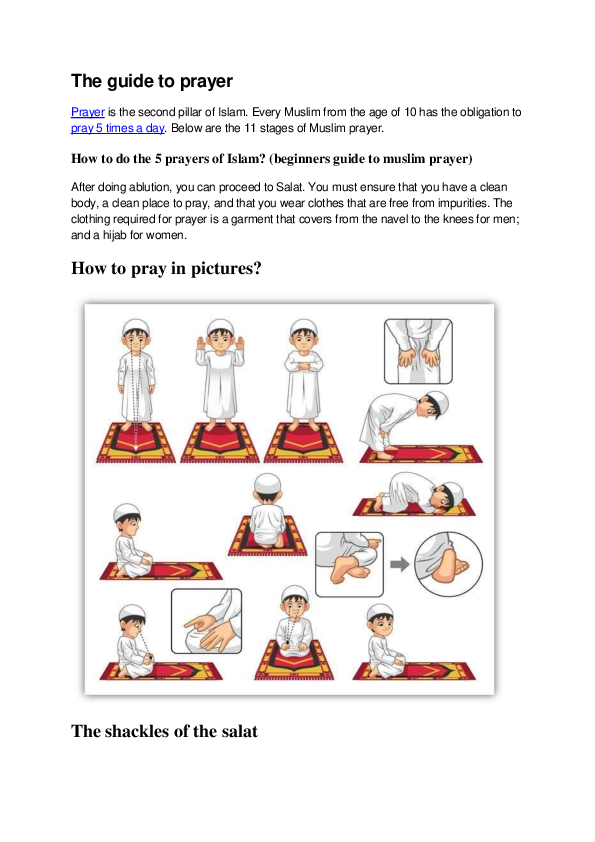 The guide to prayer

Prayer is the second pillar of Islam. Every Muslim from the age of 10 has the obligation to pray 5 times a day. Below are the 11 stages of Muslim prayer.

How to do the 5 prayers of Islam? (beginners guide to muslim prayer)

After doing ablution, you can proceed to Salat. You must ensure that you have a clean body, a clean place to pray, and that you wear clothes that are free from impurities. The clothing required for prayer is a garment that covers from the navel to the knees for men; and a hijab for women.

How to pray in pictures?

The shackles of the salat