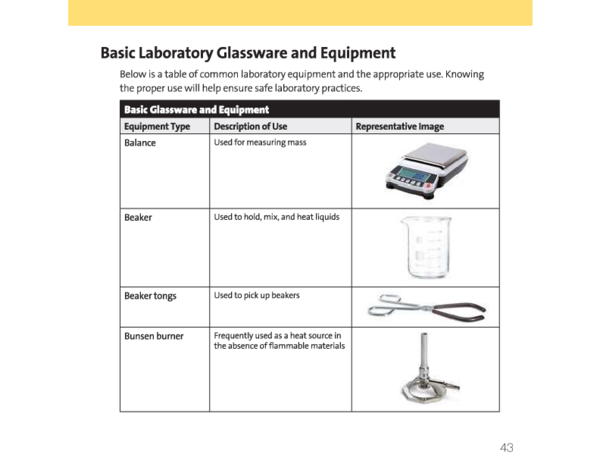 Basic Laboratory Glassware and Equipment

Below is a table of common laboratory equipment and the appropriate use. Knowing the proper use will help ensure safe laboratory practices.

Basic Glassware and Equipment

| Equipment Type | Description of Use | Representative Image |
|---|---|---|
| Balance | Used for measuring mass | |
| Beaker | Used to hold, mix, and heat liquids | |
| Beaker tongs | Used to pick up beakers | |
| Bunsen burner | Frequently used as a heat source in the absence of flammable materials | |

43