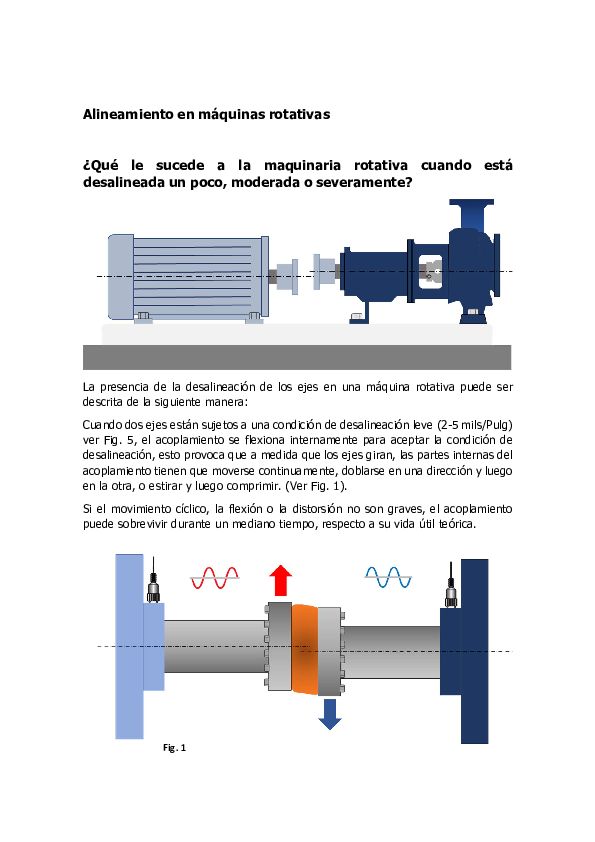 Alineamiento en máquinas rotativas

¿Qué le sucede a la maquinaria rotativa cuando está desalineada un poco, moderada o severamente?

La presencia de la desalineación de los ejes en una máquina rotativa puede ser descrita de la siguiente manera:

Cuando dos ejes están sujetos a una condición de desalineación leve (2-5 mils/Pulg) ver Fig. 5, el acoplamiento se flexiona internamente para aceptar la condición de desalineación, esto provoca que a medida que los ejes giran, las partes internas del acoplamiento tienen que moverse continuamente, doblarse en una dirección y luego en la otra, o estirar y luego comprimir. (Ver Fig. 1).

Si el movimiento cíclico, la flexión o la distorsión no son graves, el acoplamiento puede sobrevivir durante un mediano tiempo, respecto a su vida útil teórica.

Fig. 1