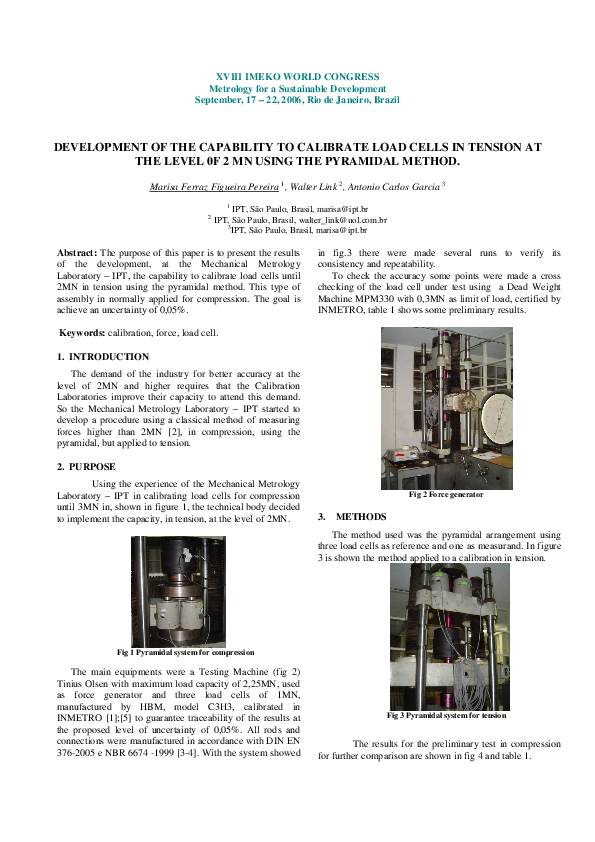 XVIII IMEKO WORLD CONGRESS
Metrology for a Sustainable Development
September, 17 – 22, 2006, Rio de Janeiro, Brazil

DEVELOPMENT OF THE CAPABILITY TO CALIBRATE LOAD CELLS IN TENSION AT THE LEVEL 0F 2 MN USING THE PYRAMIDAL METHOD.

Marisa Ferraz Figueira Pereira $^1$, Walter Link $^2$, Antonio Carlos Garcia $^3$

$^1$ IPT, São Paulo, Brasil, marisa@ipt.br
$^2$ IPT, São Paulo, Brasil, walter_link@uol.com.br
$^3$IPT, São Paulo, Brasil, marisa@ipt.br

Abstract: The purpose of this paper is to present the results of the development, at the Mechanical Metrology Laboratory – IPT, the capability to calibrate load cells until 2MN in tension using the pyramidal method. This type of assembly in normally applied for compression. The goal is achieve an uncertainty of 0,05%.

Keywords: calibration, force, load cell.

1. INTRODUCTION

The demand of the industry for better accuracy at the level of 2MN and higher requires that the Calibration Laboratories improve their capacity to attend this demand. So the Mechanical Metrology Laboratory – IPT started to develop a procedure using a classical method of measuring forces higher than 2MN [2], in compression, using the pyramidal, but applied to tension.

2. PURPOSE

Using the experience of the Mechanical Metrology Laboratory – IPT in calibrating load cells for compression until 3MN in, shown in figure 1, the technical body decided to implement the capacity, in tension, at the level of 2MN.

Fig 1 Pyramidal system for compression

The main equipments were a Testing Machine (fig 2) Tinius Olsen with maximum load capacity of 2,25MN, used as force generator and three load cells of 1MN, manufactured by HBM, model C3H3, calibrated in INMETRO [1];[5] to guarantee traceability of the results at the proposed level of uncertainty of 0,05%. All rods and connections were manufactured in accordance with DIN EN 376-2005 e NBR 6674 -1999 [3-4]. With the system showed in fig.3 there were made several runs to verify its consistency and repeatability.

To check the accuracy some points were made a cross checking of the load cell under test using a Dead Weight Machine MPM330 with 0,3MN as limit of load, certified by INMETRO, table 1 shows some preliminary results.

Fig 2 Force generator

3. METHODS

The method used was the pyramidal arrangement using three load cells as reference and one as measurand. In figure 3 is shown the method applied to a calibration in tension.

Fig 3 Pyramidal system for tension

The results for the preliminary test in compression for further comparison are shown in fig 4 and table 1.