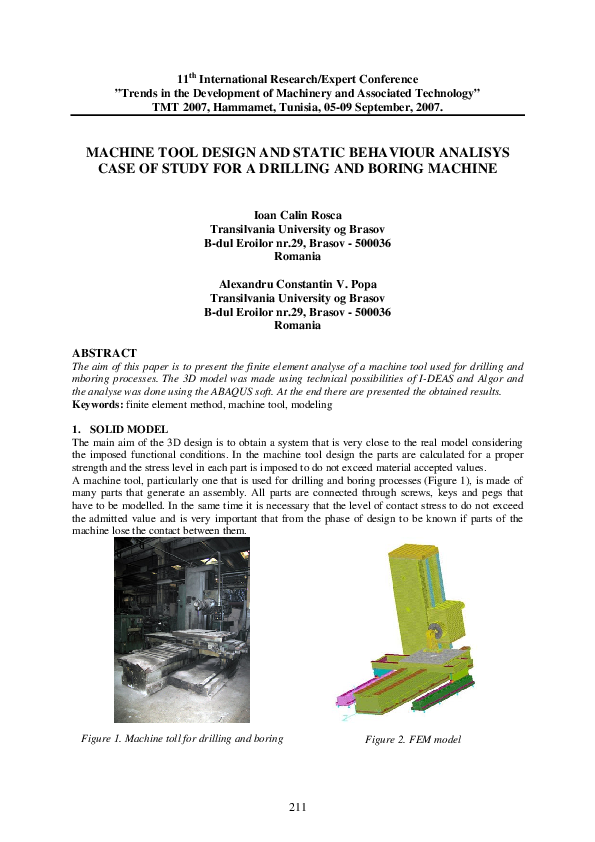 11$^{th}$ International Research/Expert Conference
"Trends in the Development of Machinery and Associated Technology"
TMT 2007, Hammamet, Tunisia, 05-09 September, 2007.

MACHINE TOOL DESIGN AND STATIC BEHAVIOUR ANALISYS CASE OF STUDY FOR A DRILLING AND BORING MACHINE

Ioan Calin Rosca
Transilvania University og Brasov
B-dul Eroilor nr.29, Brasov - 500036
Romania

Alexandru Constantin V. Popa
Transilvania University og Brasov
B-dul Eroilor nr.29, Brasov - 500036
Romania

ABSTRACT
The aim of this paper is to present the finite element analyse of a machine tool used for drilling and mboring processes. The 3D model was made using technical possibilities of I-DEAS and Algor and the analyse was done using the ABAQUS soft. At the end there are presented the obtained results.
Keywords: finite element method, machine tool, modeling

1. SOLID MODEL
The main aim of the 3D design is to obtain a system that is very close to the real model considering the imposed functional conditions. In the machine tool design the parts are calculated for a proper strength and the stress level in each part is imposed to do not exceed material accepted values.
A machine tool, particularly one that is used for drilling and boring processes (Figure 1), is made of many parts that generate an assembly. All parts are connected through screws, keys and pegs that have to be modelled. In the same time it is necessary that the level of contact stress to do not exceed the admitted value and is very important that from the phase of design to be known if parts of the machine lose the contact between them.

Figure 1. Machine toll for drilling and boring

Figure 2. FEM model

211