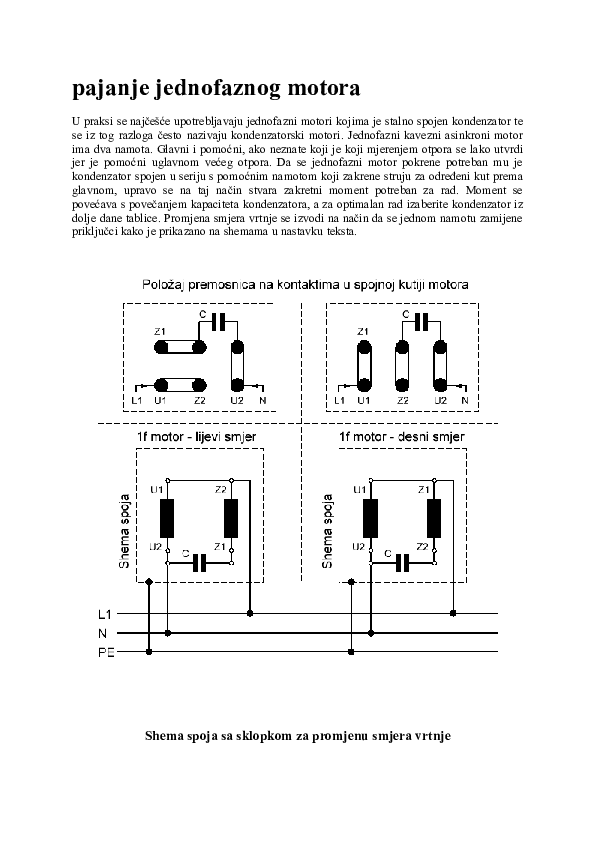 pajanje jednofaznog motora

U praksi se najčešće upotrebljavaju jednofazni motori kojima je stalno spojen kondenzator te se iz tog razloga često nazivaju kondenzatorski motori. Jednofazni kavezni asinkroni motor ima dva namota. Glavni i pomoćni, ako neznate koji je koji mjerenjem otpora se lako utvrdi jer je pomoćni uglavnom većeg otpora. Da se jednofazni motor pokrene potreban mu je kondenzator spojen u seriju s pomoćnim namotom koji zakrene struju za određeni kut prema glavnom, upravo se na taj način stvara zakretni moment potreban za rad. Moment se povećava s povećanjem kapaciteta kondenzatora, a za optimalan rad izaberite kondenzator iz dolje dane tablice. Promjena smjera vrtnje se izvodi na način da se jednom namotu zamijene priključci kako je prikazano na shemama u nastavku teksta.

Položaj premosnica na kontaktima u spojnoj kutiji motora

C
Z1
L1 U1 Z2 U2 N

C
Z1
L1 U1 Z2 U2 N

1f motor - lijevi smjer

Shema spoja
U1 Z2
U2 C Z1

1f motor - desni smjer

Shema spoja
U1 Z1
U2 C Z2

L1
N
PE

Shema spoja sa sklopkom za promjenu smjera vrtnje