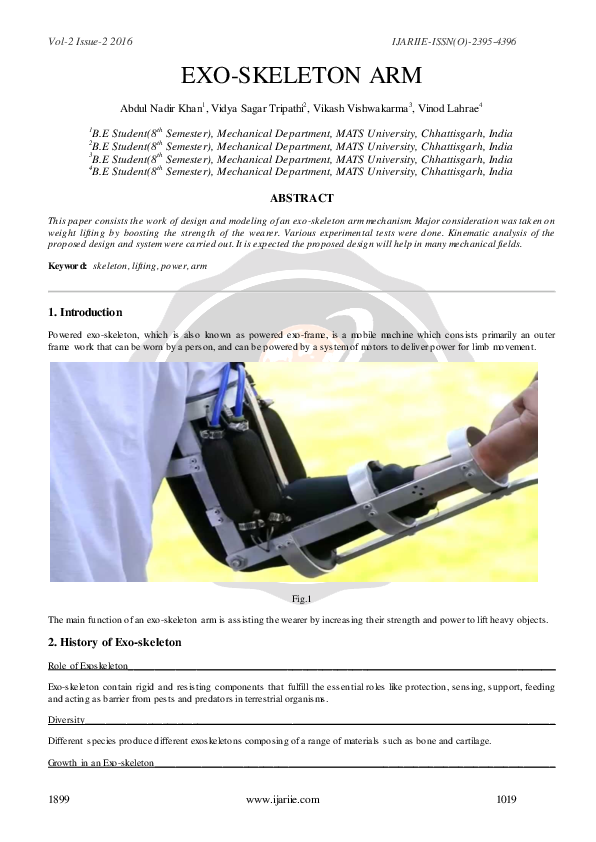 Vol-2 Issue-2 2016

IJARIIE-ISSN(O)-2395-4396

EXO-SKELETON ARM

Abdul Nadir Khan$^1$, Vidya Sagar Tripathi$^2$, Vikash Vishwakarma$^3$, Vinod Lahrae$^4$

$^1$B.E Student(8$^{th}$ Semester), Mechanical Department, MATS University, Chhattisgarh, India
$^2$B.E Student(8$^{th}$ Semester), Mechanical Department, MATS University, Chhattisgarh, India
$^3$B.E Student(8$^{th}$ Semester), Mechanical Department, MATS University, Chhattisgarh, India
$^4$B.E Student(8$^{th}$ Semester), Mechanical Department, MATS University, Chhattisgarh, India

ABSTRACT

This paper consists the work of design and modeling of an exo-skeleton arm mechanism. Major consideration was taken on weight lifting by boosting the strength of the wearer. Various experimental tests were done. Kinematic analysis of the proposed design and system were carried out. It is expected the proposed design will help in many mechanical fields.

Keyword: skeleton, lifting, power, arm

1. Introduction

Powered exo-skeleton, which is also known as powered exo-frame, is a mobile machine which consists primarily an outer frame work that can be worn by a person, and can be powered by a system of motors to deliver power for limb movement.

Fig.1

The main function of an exo-skeleton arm is assisting the wearer by increasing their strength and power to lift heavy objects.

2. History of Exo-skeleton

Role of Exoskeleton

Exo-skeleton contain rigid and resisting components that fulfill the essential roles like protection, sensing, support, feeding and acting as barrier from pests and predators in terrestrial organisms.

Diversity

Different species produce different exoskeletons composing of a range of materials such as bone and cartilage.

Growth in an Exo-skeleton

1899

www.ijariie.com

1019